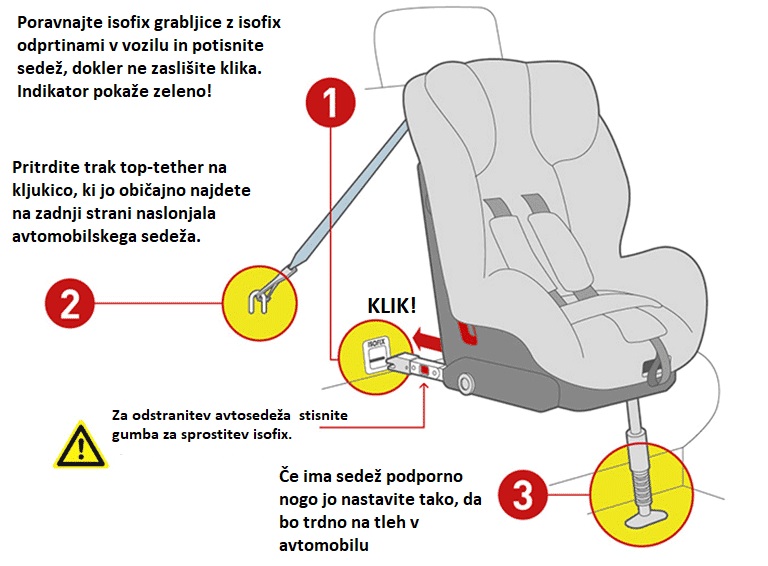 Poravnajte isofix grabljice z isofix odprtinami v vozilu in potisnite sedež, dokler ne zaslišite klika. Indikator pokaže zeleno!

1

Pritrdite trak top-tether na kljukico, ki jo običajno najdete na zadnji strani naslonjala avtomobilskega sedeža.

2

KLIK!

ISOFIX

Za odstranitev avtosedeža stisnite gumba za sprostitev isofix.

Če ima sedež podporno nogo jo nastavite tako, da bo trdno na tleh v avtomobilu

3